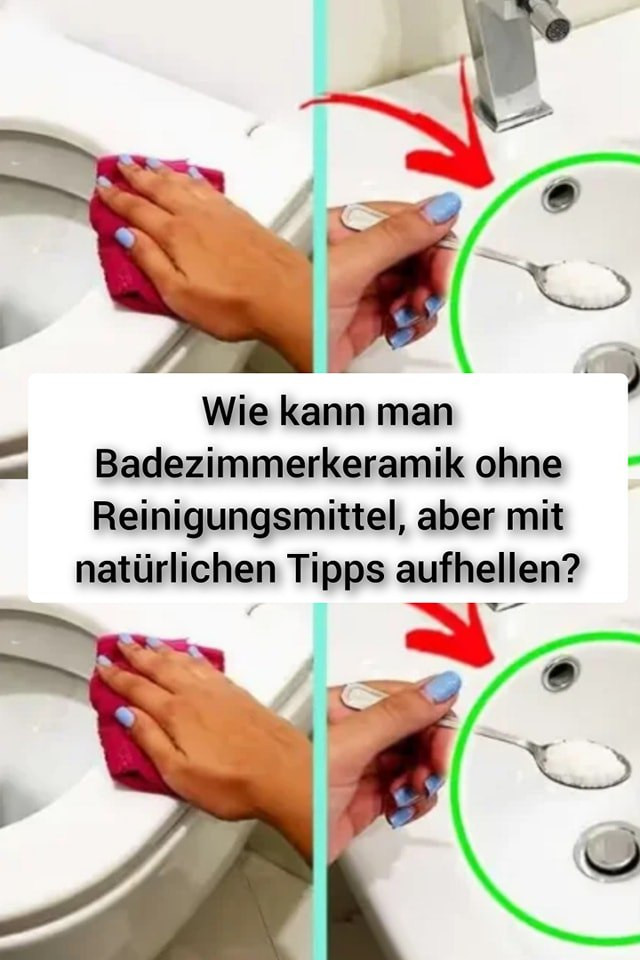 Wie kann man Badezimmerkeramik ohne Reinigungsmittel, aber mit natürlichen Tipps aufhellen?